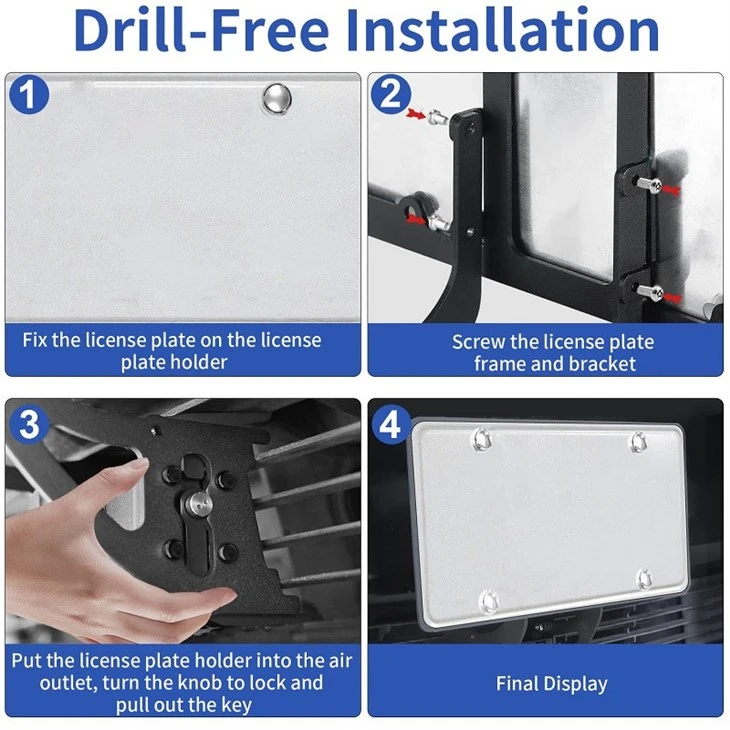 Drill-Free Installation

1

Fix the license plate on the license plate holder

2

Screw the license plate frame and bracket

3

Put the license plate holder into the air outlet, turn the knob to lock and pull out the key

4

Final Display